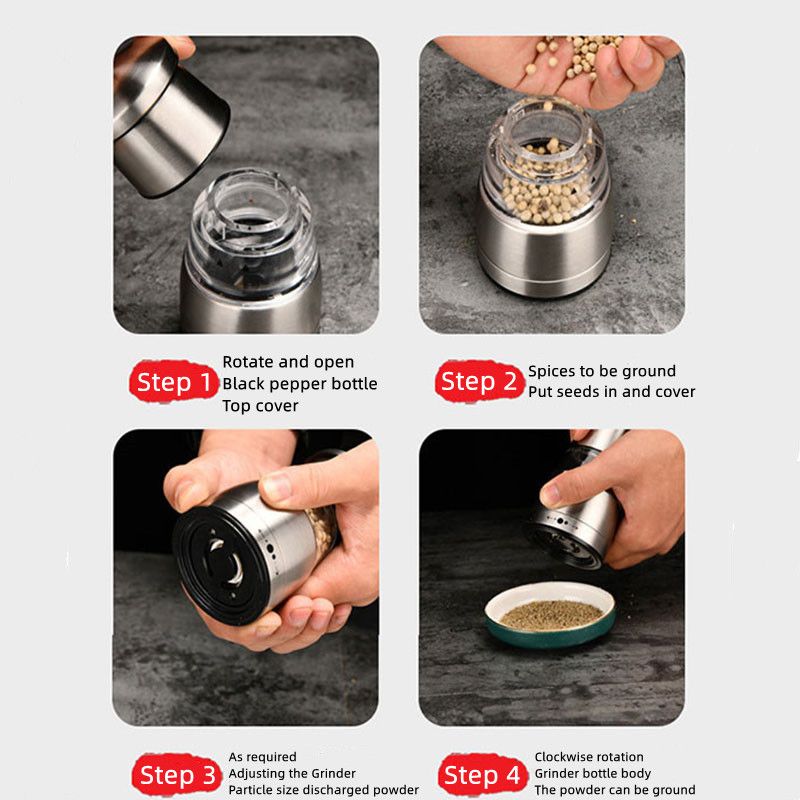 Step 1
Rotate and open
Black pepper bottle
Top cover

Step 2
Spices to be ground
Put seeds in and cover

Step 3
As required
Adjusting the Grinder
Particle size discharged powder

Step 4
Clockwise rotation
Grinder bottle body
The powder can be ground