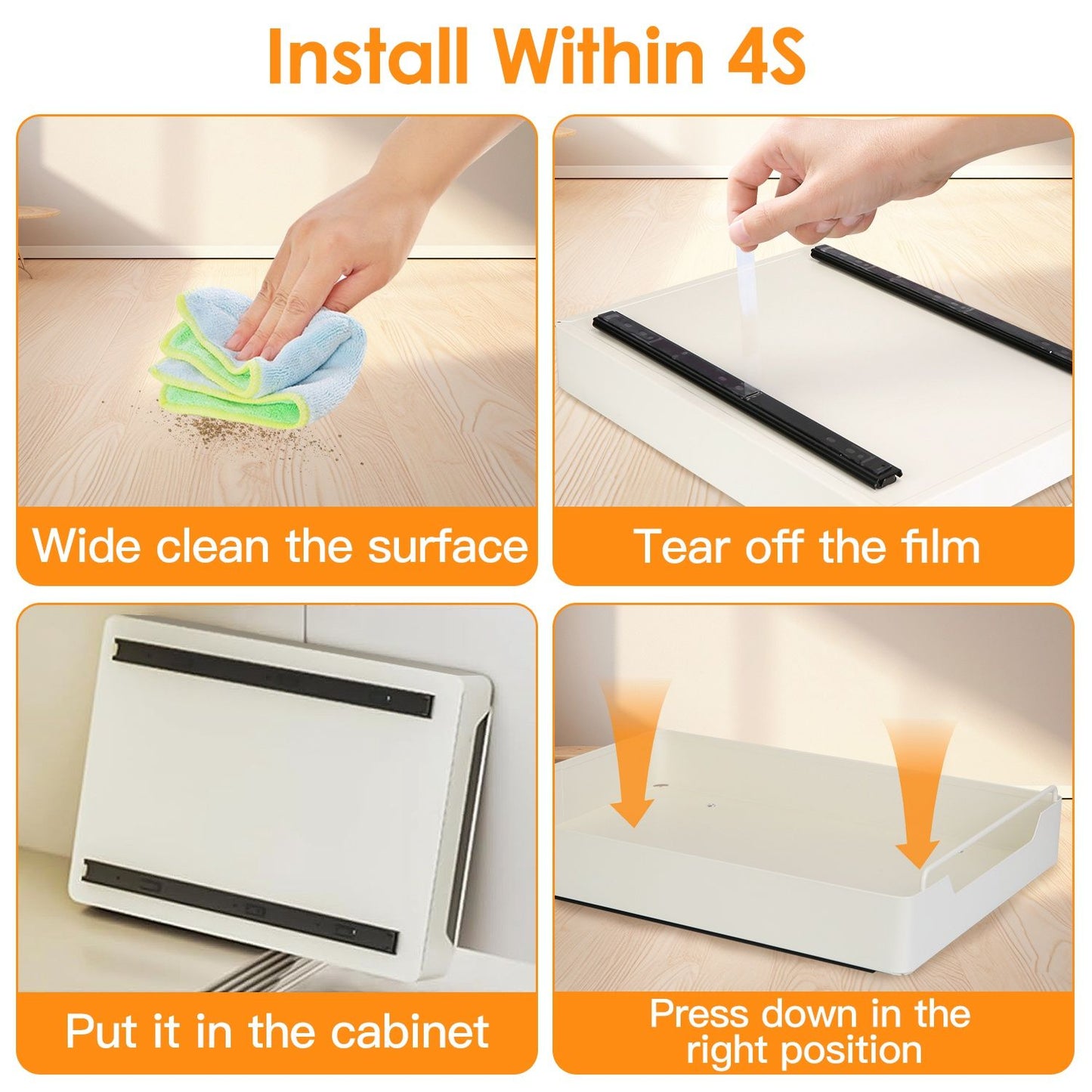 Install Within 4S

Wide clean the surface

Tear off the film

Put it in the cabinet

Press down in the right position