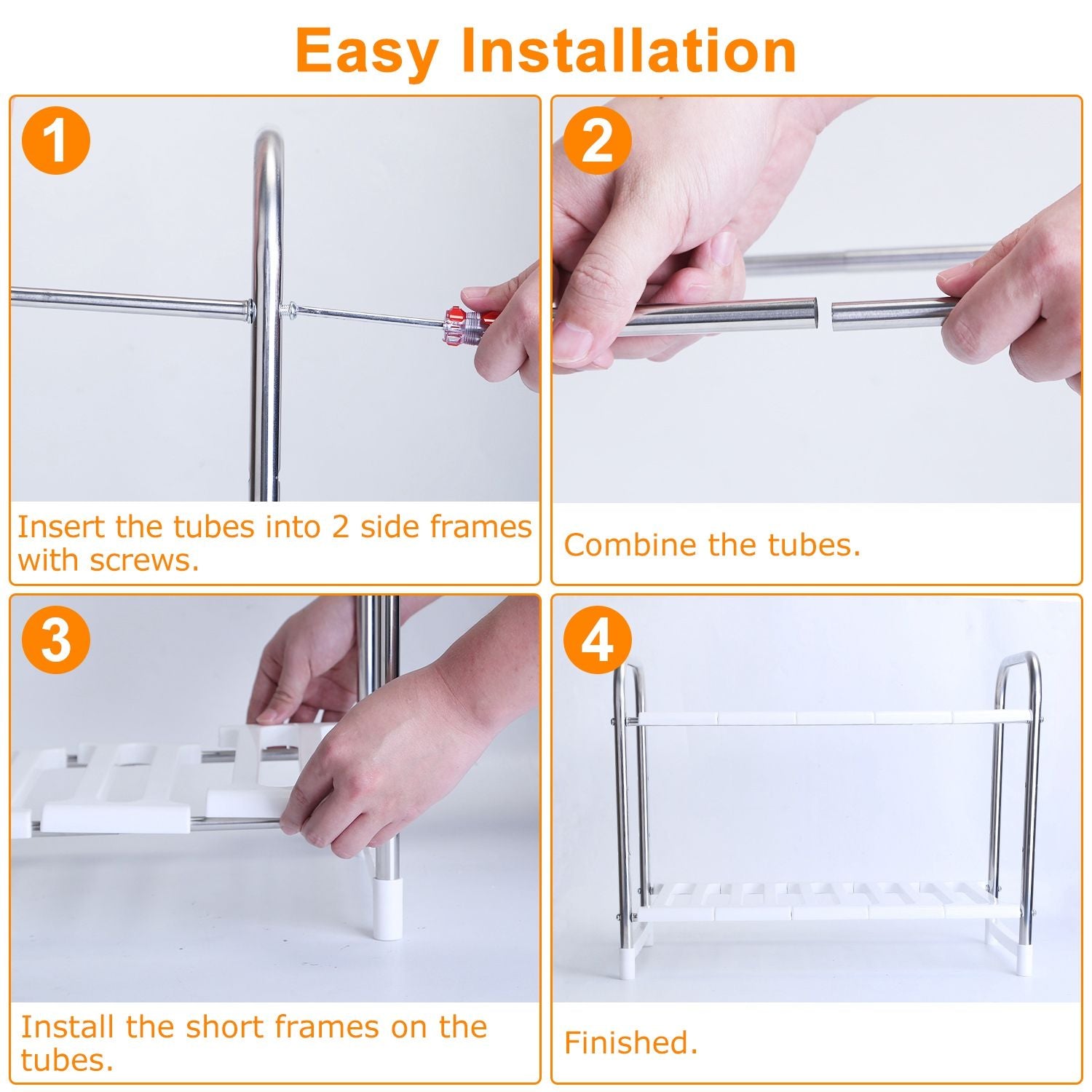 Easy Installation

1

Insert the tubes into 2 side frames with screws.

2

Combine the tubes.

3

Install the short frames on the tubes.

4

Finished.